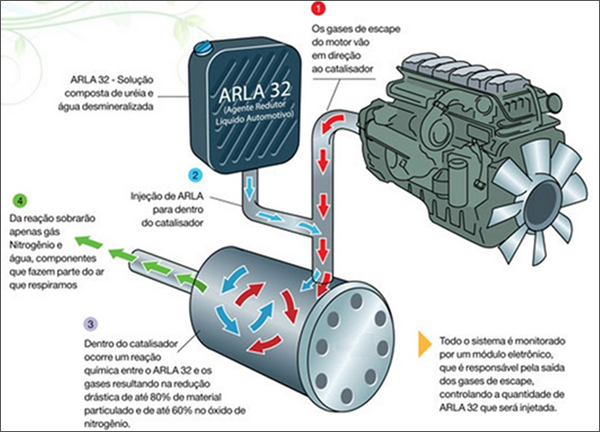 1
Os gases de escape do motor vão em direção ao catalisador

ARLA 32 - Solução composta de uréia e água desmineralizada

ARLA 32
(Agente Redutor Líquido Automotivo)

2
Injeção de ARLA para dentro do catalisador

4
Da reação sobrarão apenas gás Nitrogênio e água, componentes que fazem parte do ar que respiramos

3
Dentro do catalisador ocorre um reação química entre o ARLA 32 e os gases resultando na redução drástica de até 80% de material particulado e de até 60% no óxido de nitrogênio.

Todo o sistema é monitorado por um módulo eletrônico, que é responsável pela saída dos gases de escape, controlando a quantidade de ARLA 32 que será injetada.